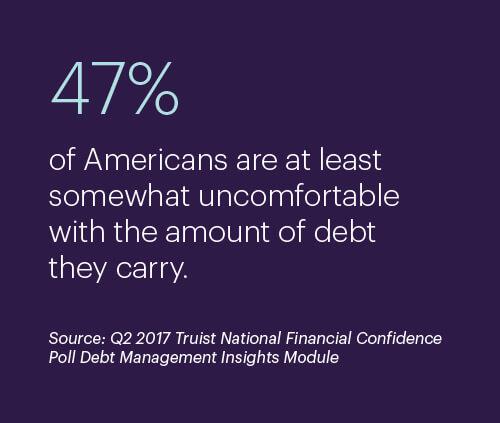 47%

of Americans are at least somewhat uncomfortable with the amount of debt they carry.

Source: Q2 2017 Truist National Financial Confidence Poll Debt Management Insights Module