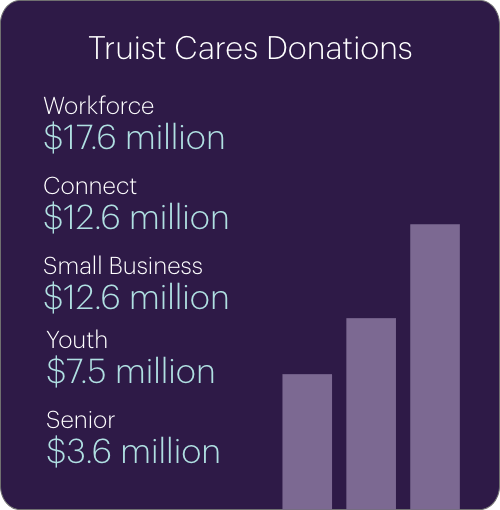 Truist Cares Donations

Workforce
\$17.6 million

Connect
\$12.6 million

Small Business
\$12.6 million

Youth
\$7.5 million

Senior
\$3.6 million