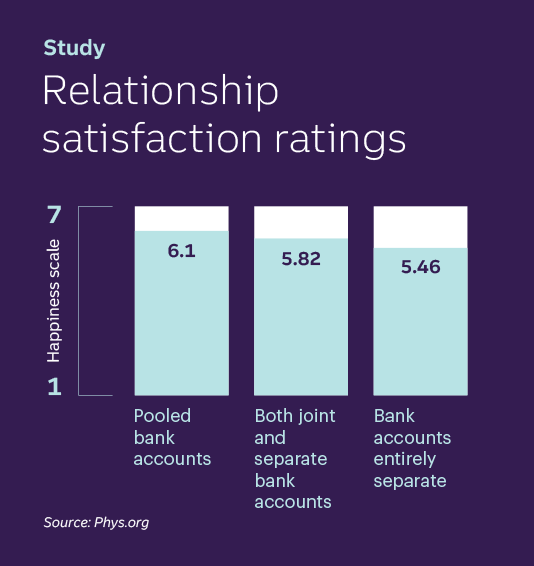 Study

Relationship satisfaction ratings

7

Happiness scale

1

6.1

5.82

5.46

Pooled bank accounts

Both joint and separate bank accounts

Bank accounts entirely separate

Source: Phys.org