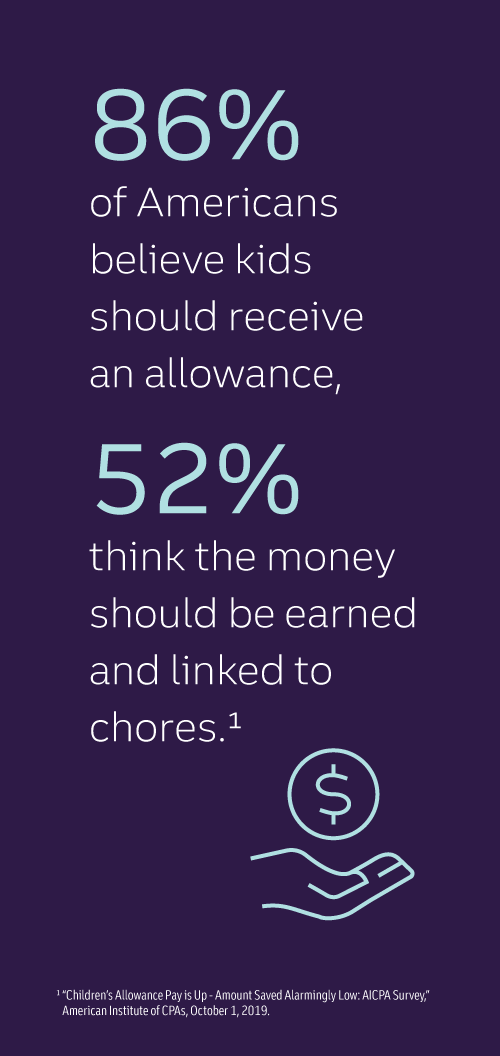 86%
of Americans believe kids should receive an allowance,

52%
think the money should be earned and linked to chores.¹

$

¹ "Children's Allowance Pay is Up - Amount Saved Alarmingly Low: AICPA Survey," American Institute of CPAs, October 1, 2019.